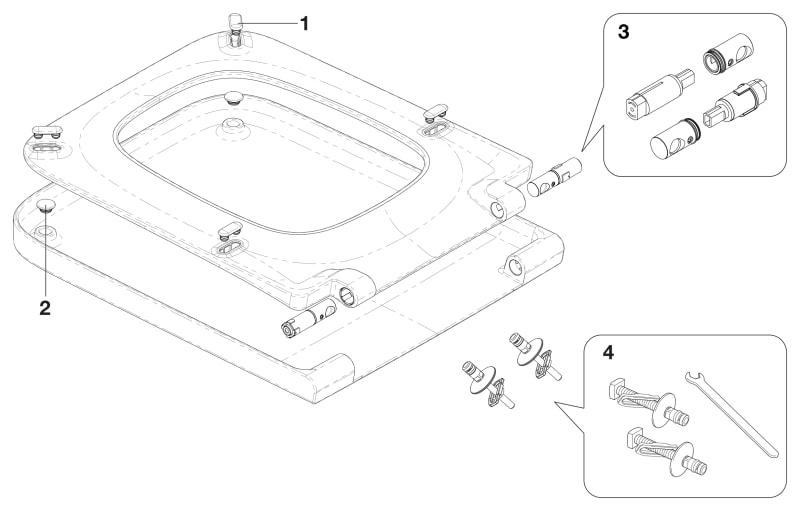 1
3
2
4