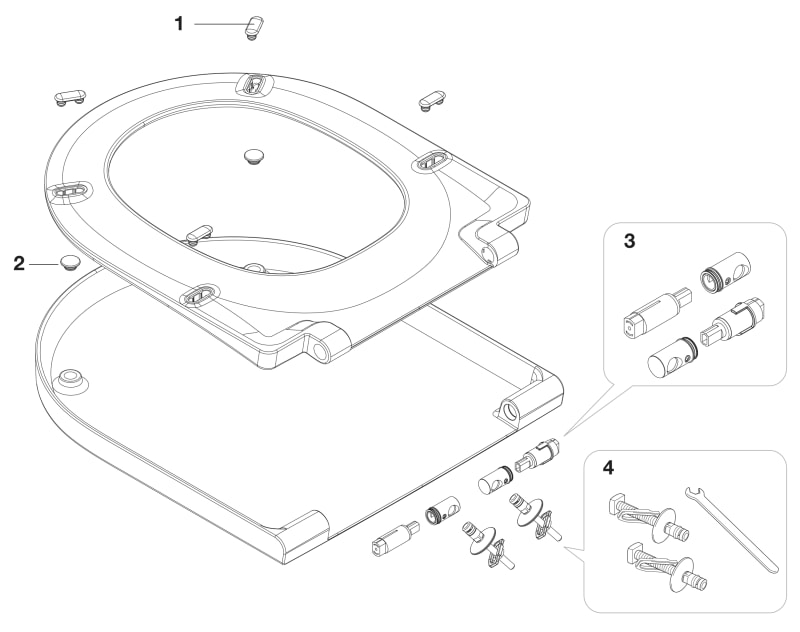 1
2
3
4